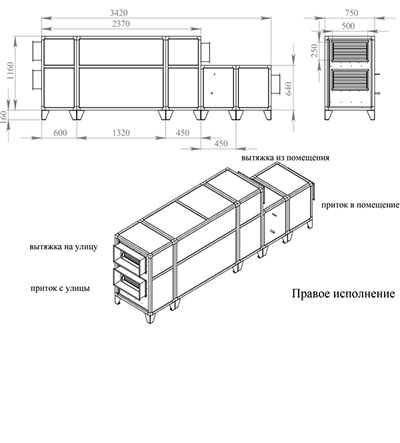 3420
2370
750
500
250
1160
640
160
600
1320
450
450
вытяжка из помещения
приток в помещение
вытяжка на улицу
приток с улицы
Правое исполнение